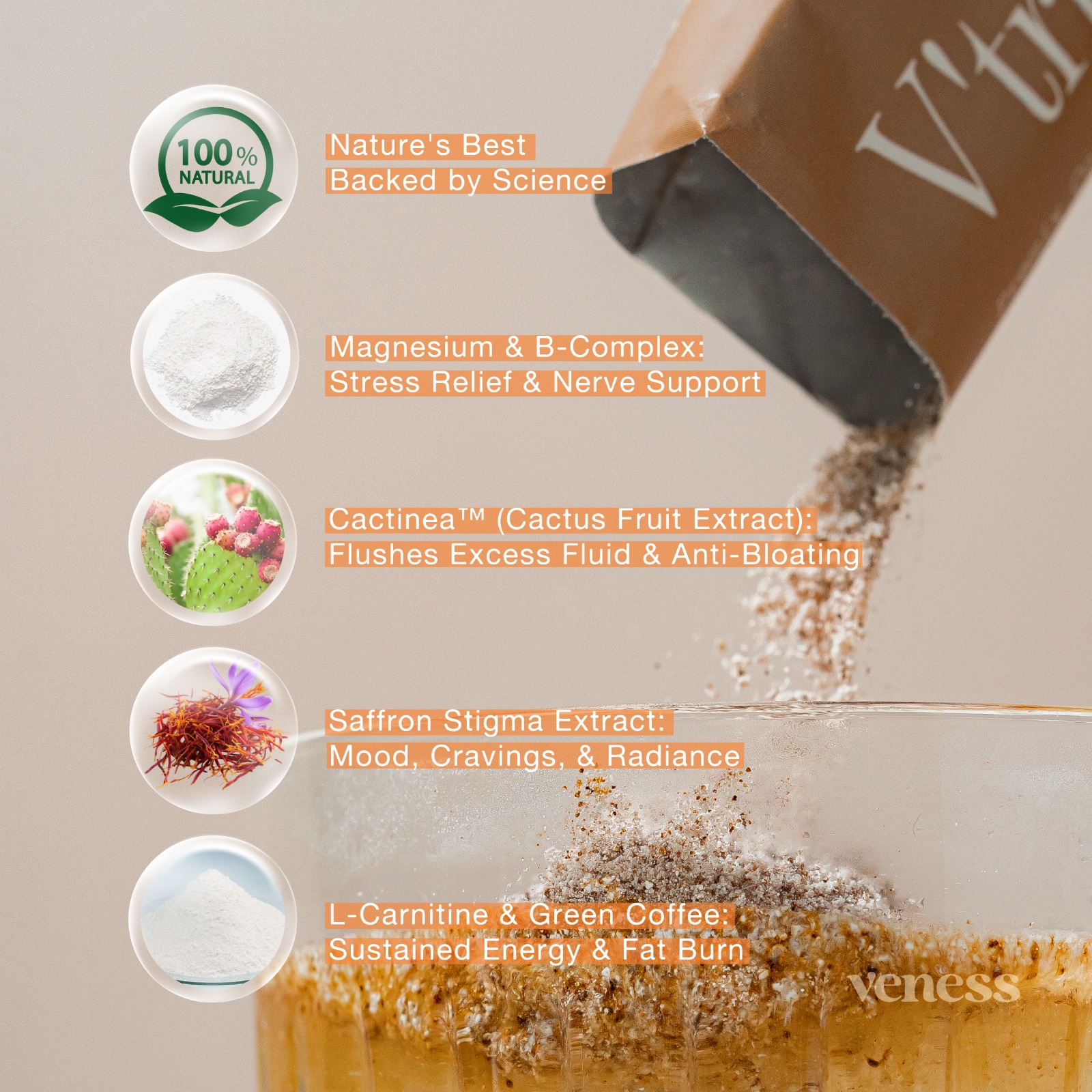 V'tr

100% NATURAL

Nature's Best
Backed by Science

Magnesium & B-Complex:
Stress Relief & Nerve Support

Cactinea™ (Cactus Fruit Extract):
Flushes Excess Fluid & Anti-Bloating

Saffron Stigma Extract:
Mood, Cravings, & Radiance

L-Carnitine & Green Coffee:
Sustained Energy & Fat Burn

veness